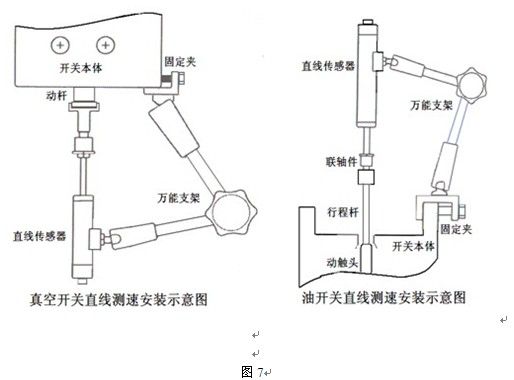 开关本体
固定夹
动杆
万能支架
直线传感器
真空开关直线测速安装示意图

直线传感器
万能支架
联轴件
行程杆
固定夹
开关本体
动触头
油开关直线测速安装示意图

图 7